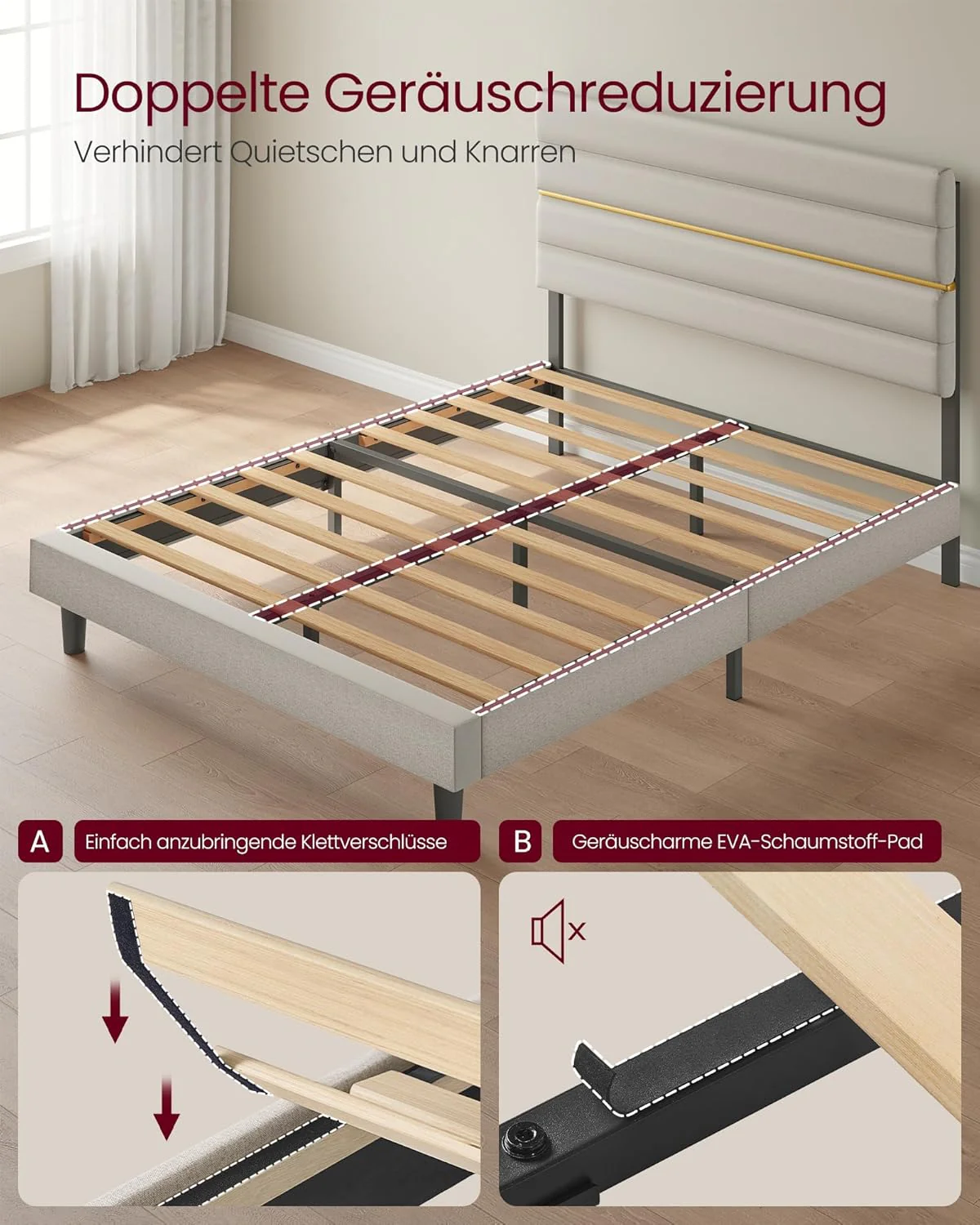 Doppelte Geräuschreduzierung
Verhindert Quietschen und Knarren

A Einfach anzubringende Klettverschlüsse

B Geräuscharme EVA-Schaumstoff-Pad