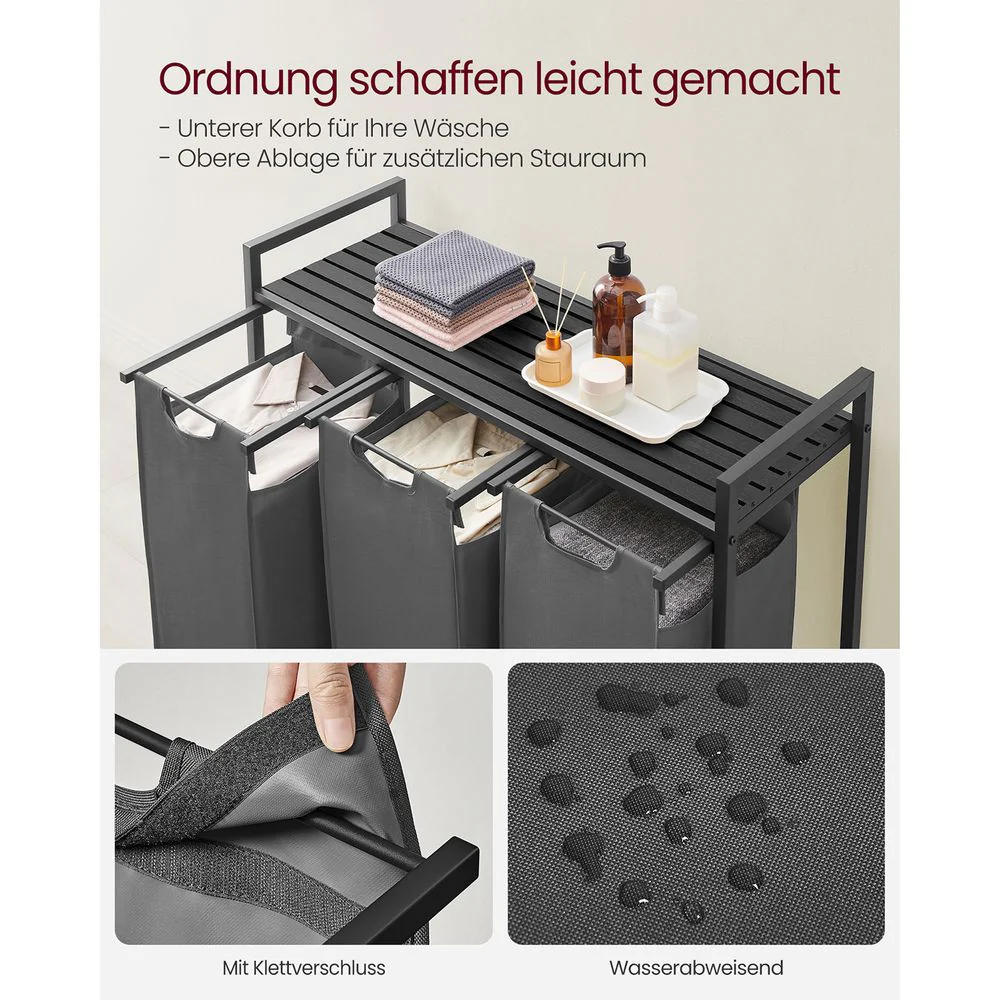 Ordnung schaffen leicht gemacht

- Unterer Korb für Ihre Wäsche
- Obere Ablage für zusätzlichen Stauraum

Mit Klettverschluss

Wasserabweisend